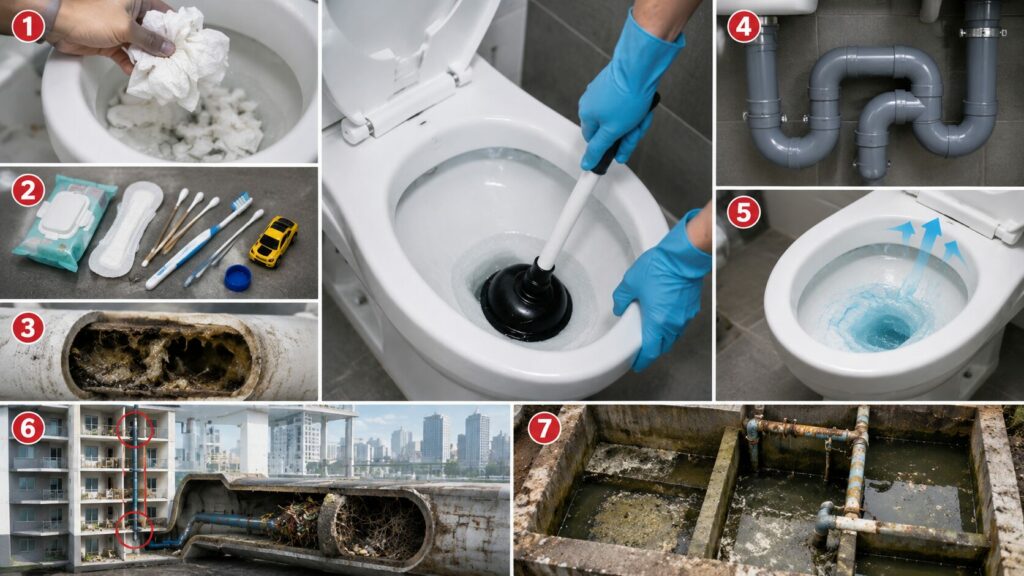 1
2
3
4
5
6
7