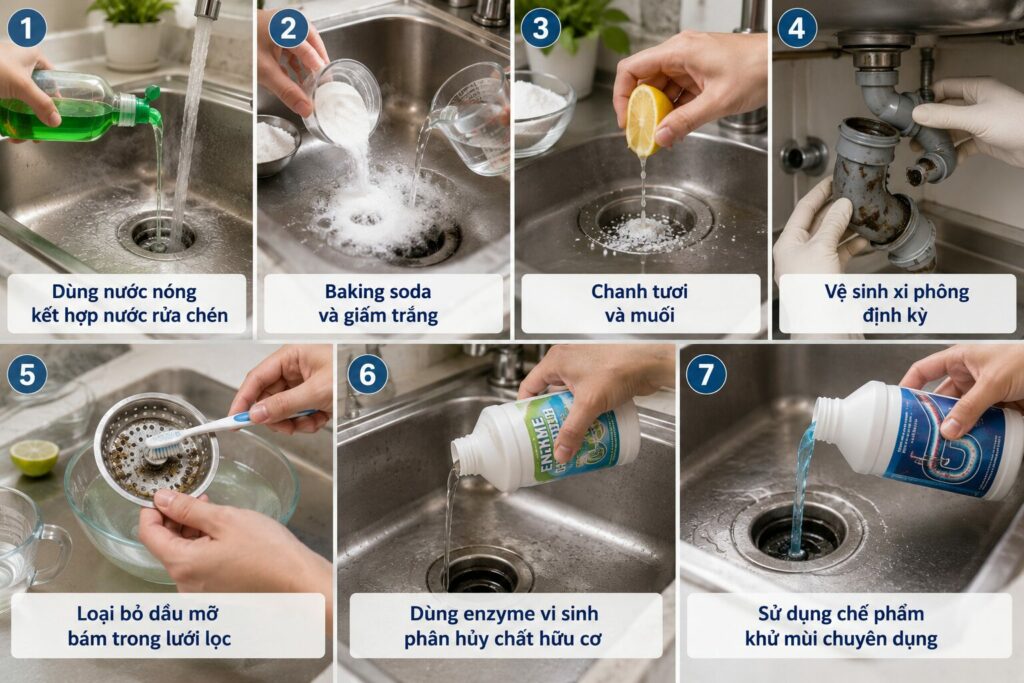 1
Dùng nước nóng kết hợp nước rửa chén

2
Baking soda và giấm trắng

3
Chanh tươi và muối

4
Vệ sinh xi phông định kỳ

5
Loại bỏ dầu mỡ bám trong lưới lọc

6
ENZYME
Dùng enzyme vi sinh phân hủy chất hữu cơ

7
Sử dụng chế phẩm khử mùi chuyên dụng