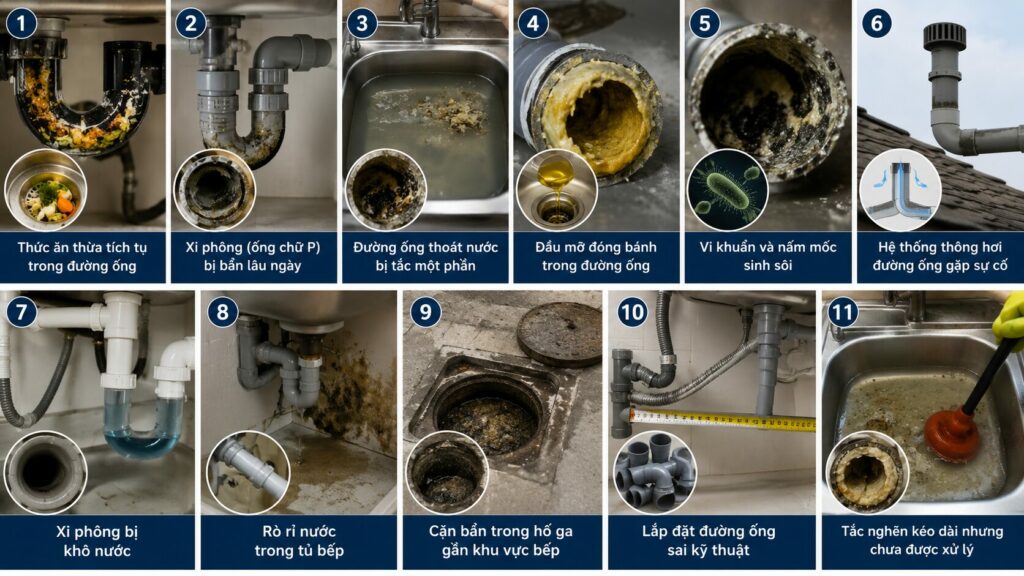 1
Thức ăn thừa tích tụ trong đường ống

2
Xi phông (ống chữ P) bị bẩn lâu ngày

3
Đường ống thoát nước bị tắc một phần

4
Dầu mỡ đóng bánh trong đường ống

5
Vi khuẩn và nấm mốc sinh sôi

6
Hệ thống thông hơi đường ống gặp sự cố

7
Xi phông bị khô nước

8
Rò rỉ nước trong tủ bếp

9
Cặn bẩn trong hố ga gần khu vực bếp

10
Lắp đặt đường ống sai kỹ thuật

11
Tắc nghẽn kéo dài nhưng chưa được xử lý