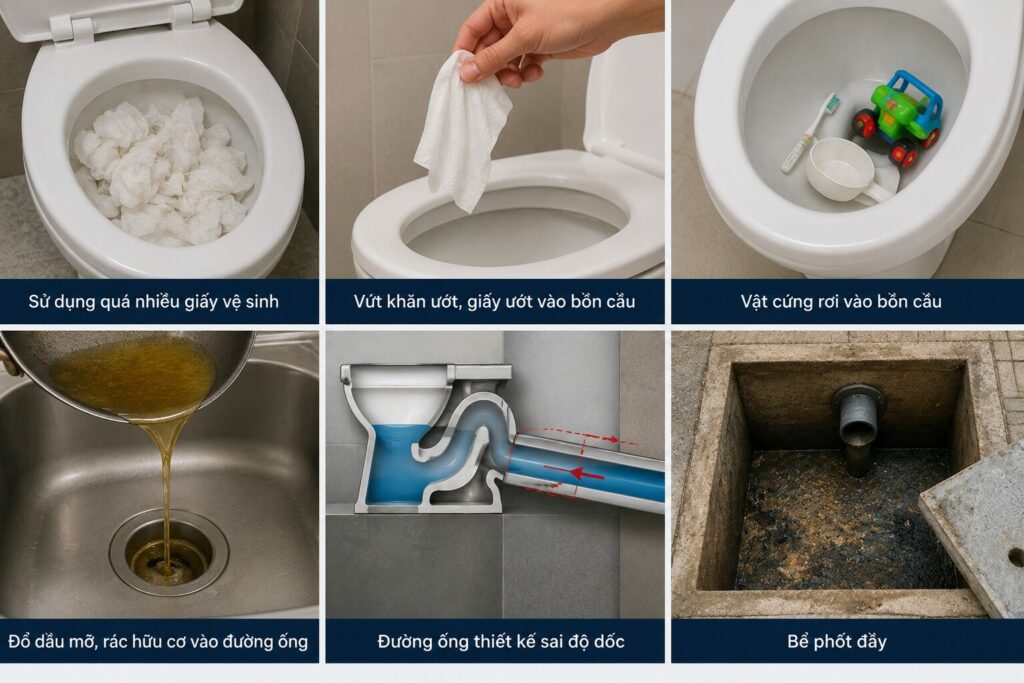 Sử dụng quá nhiều giấy vệ sinh

Vứt khăn ướt, giấy ướt vào bồn cầu

Vật cứng rơi vào bồn cầu

Đổ dầu mỡ, rác hữu cơ vào đường ống

Đường ống thiết kế sai độ dốc

Bể phốt đầy