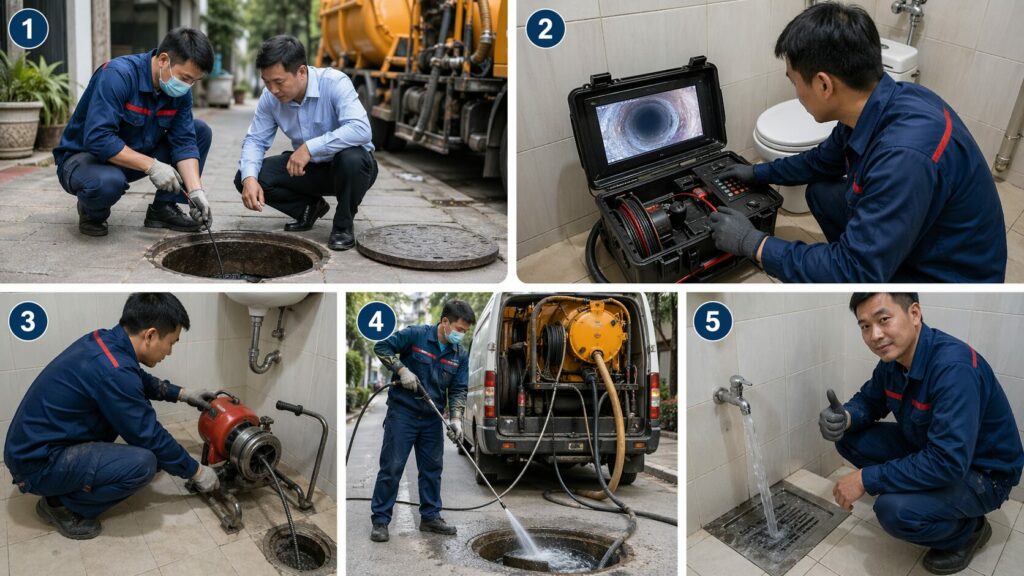 1

2

3

4

5